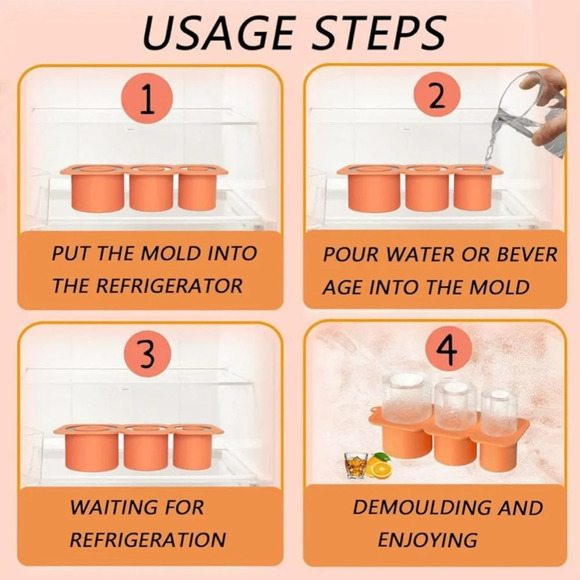 USAGE STEPS

1

PUT THE MOLD INTO THE REFRIGERATOR

2

POUR WATER OR BEVER AGE INTO THE MOLD

3

WAITING FOR REFRIGERATION

4

DEMOULDING AND ENJOYING